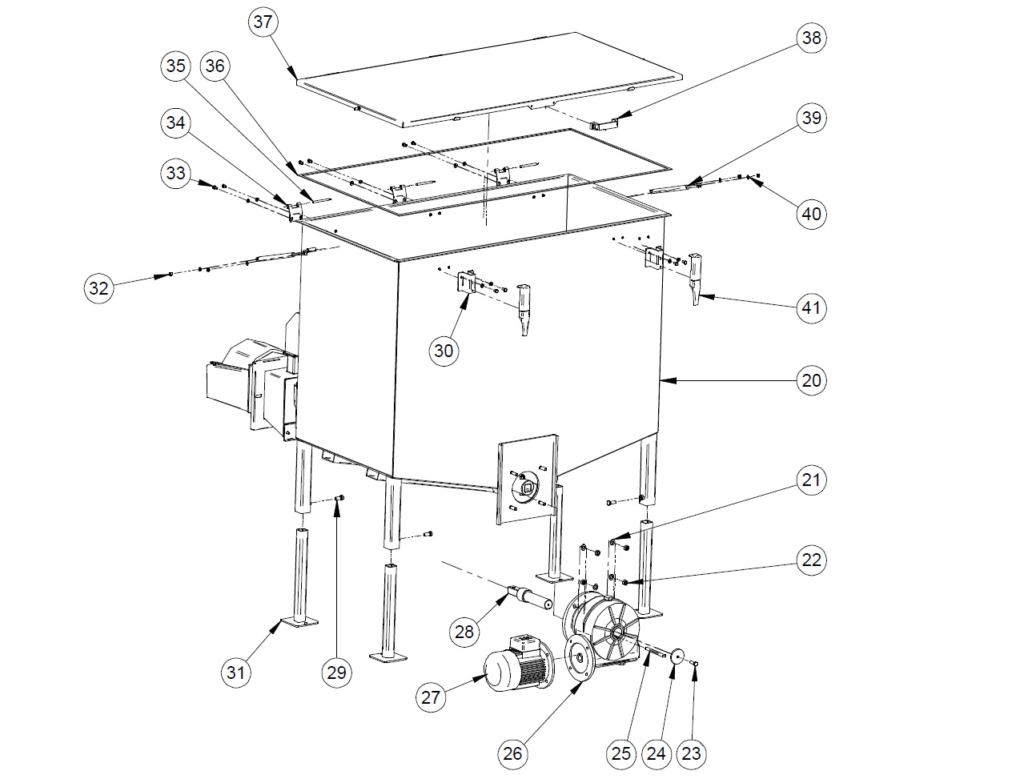 37
38
35
36
34
39
33
40
32
41
30
20
21
22
28
31
29
27
26
25
24
23